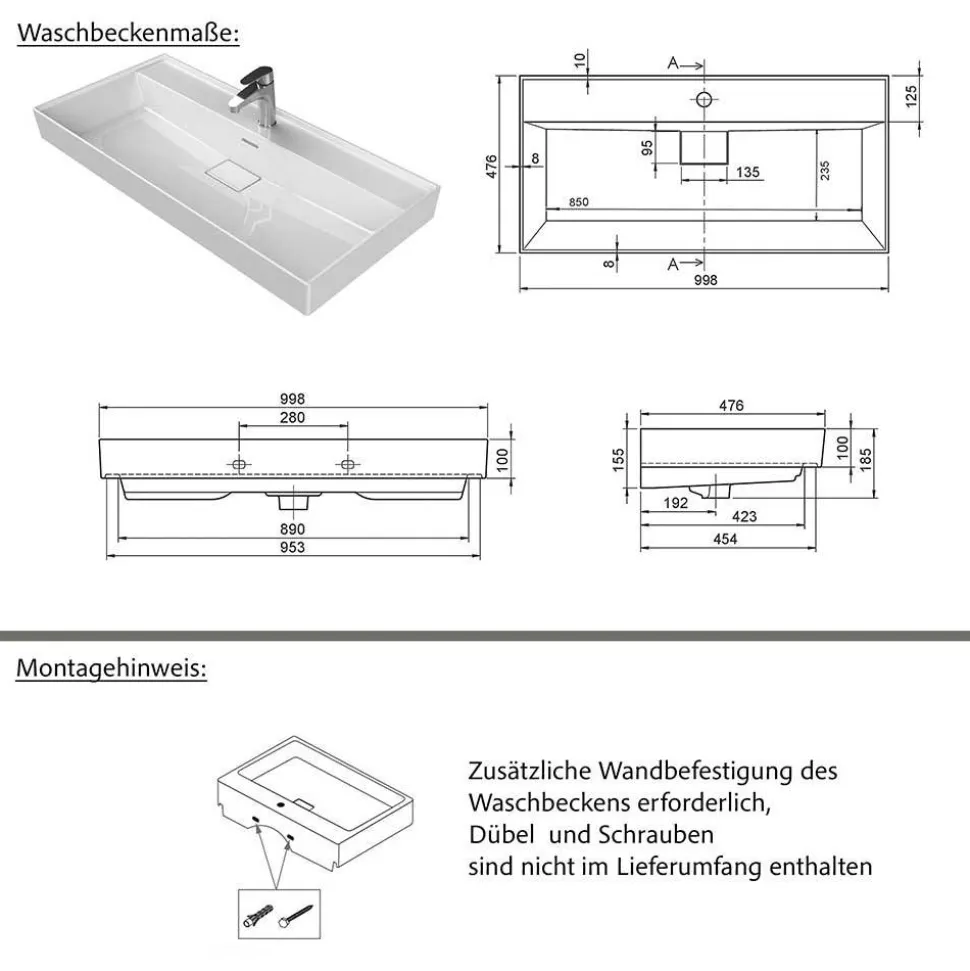 Waschbeckenmaße:

10
A
125
476
8
95
135
235
850
8
A
998

998
280
100
890
953

476
155
100
185
192
423
454

Montagehinweis:

Zusätzliche Wandbefestigung des Waschbeckens erforderlich, Dübel und Schrauben sind nicht im Lieferumfang enthalten