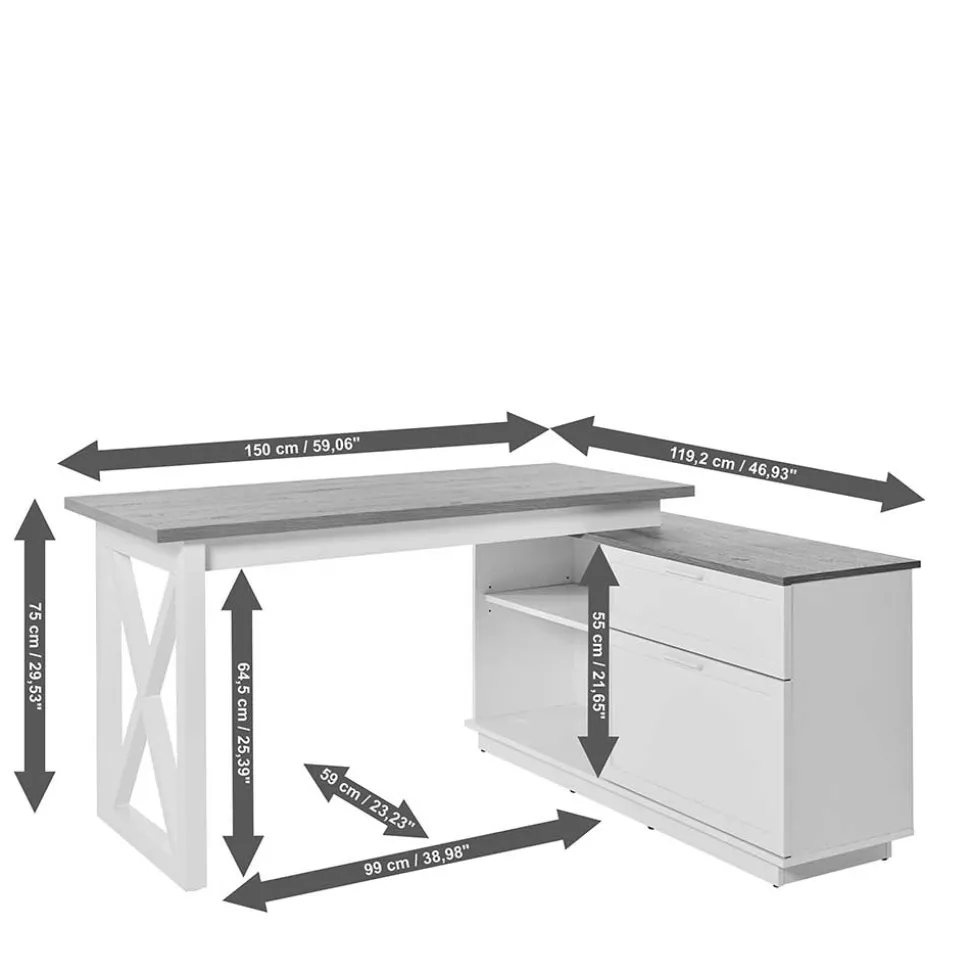 150 cm / 59,06"

119,2 cm / 46,93"

75 cm / 29,53"

64,5 cm / 25,39"

55 cm / 21,65"

59 cm / 23,23"

99 cm / 38,98"