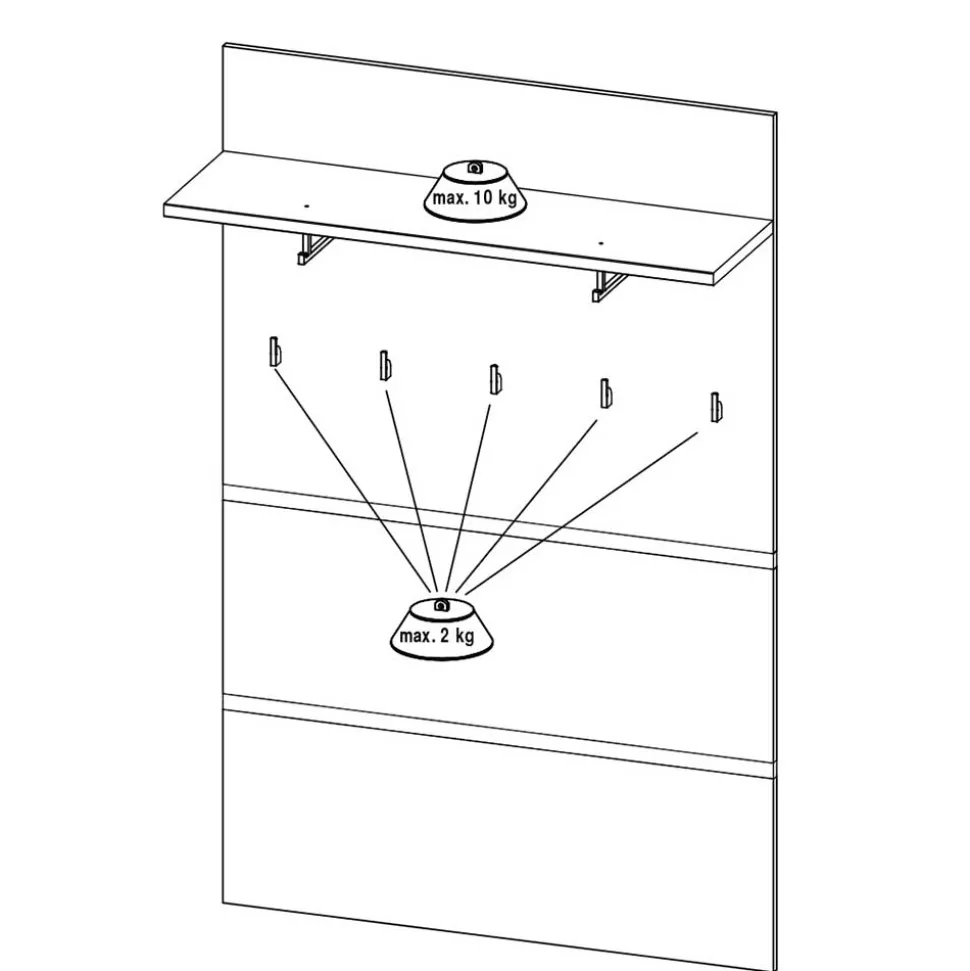 max. 10 kg

max. 2 kg