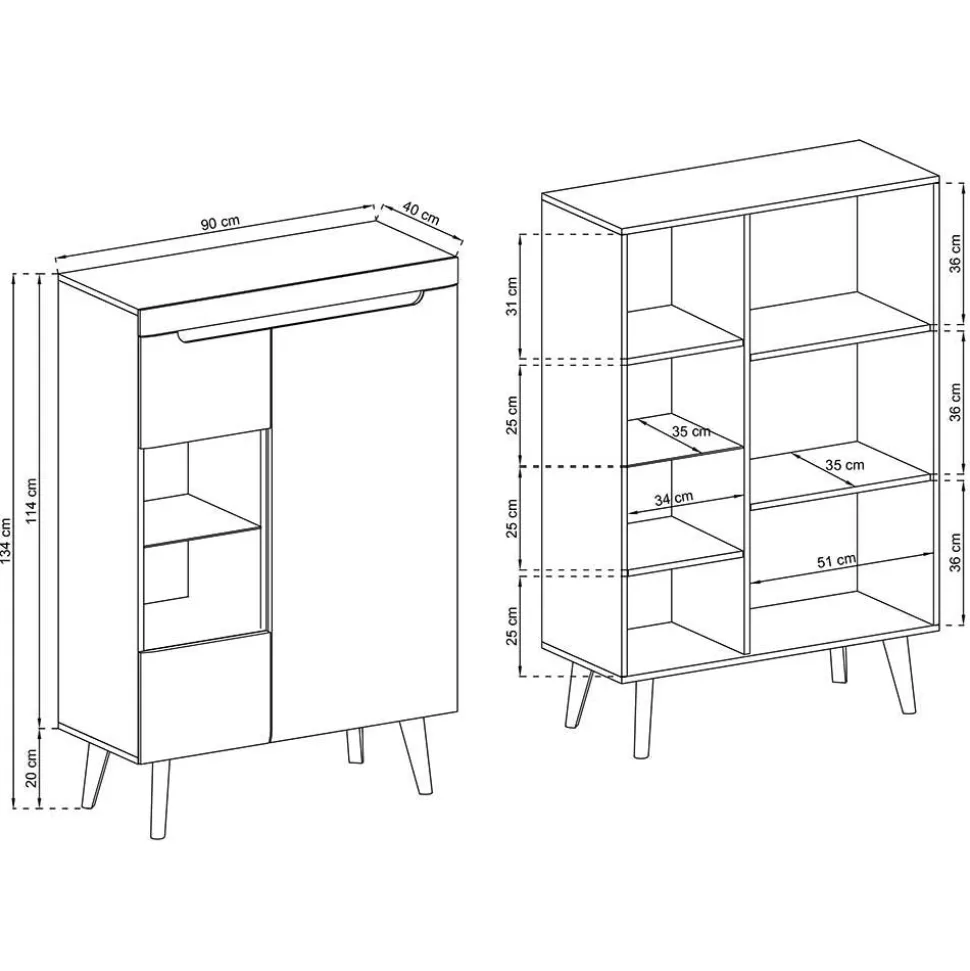 90 cm
40 cm
134 cm
114 cm
20 cm
31 cm
25 cm
25 cm
25 cm
35 cm
34 cm
35 cm
51 cm
36 cm
36 cm
36 cm